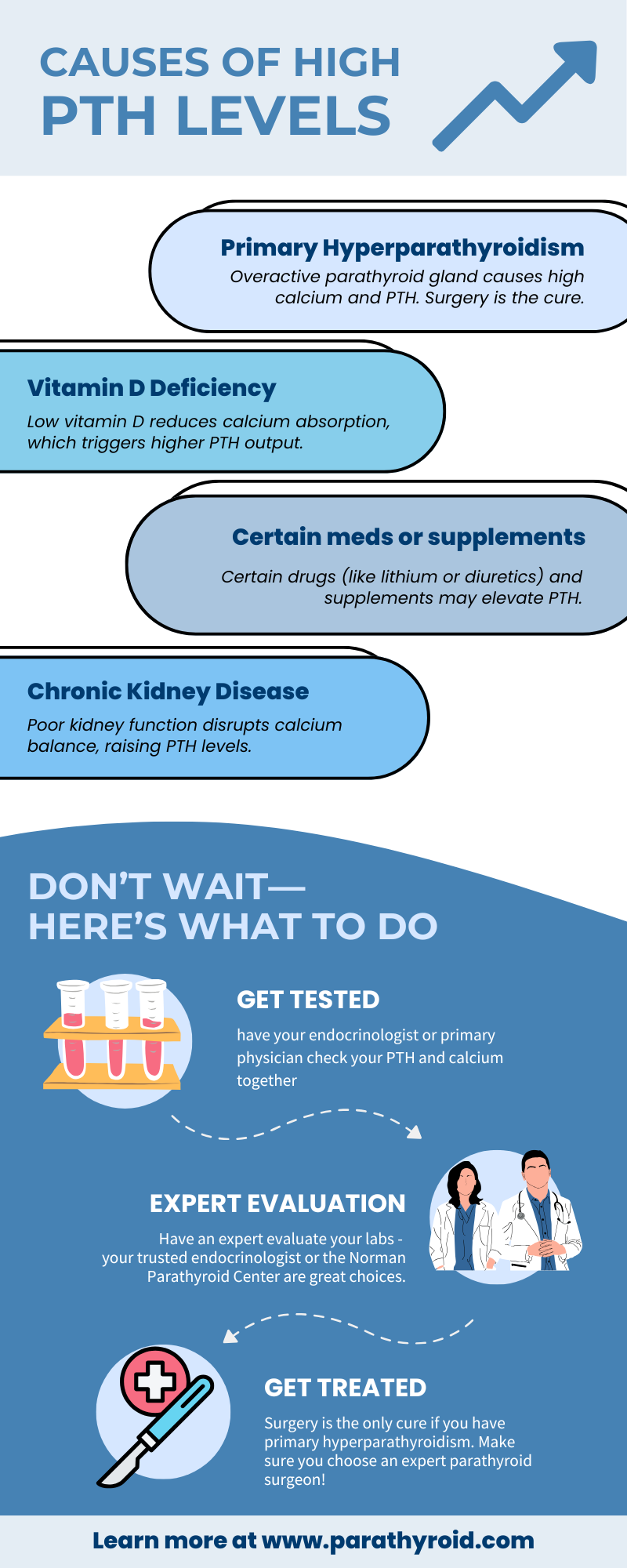 CAUSES OF HIGH
PTH LEVELS

Primary Hyperparathyroidism
Overactive parathyroid gland causes high calcium and PTH. Surgery is the cure.

Vitamin D Deficiency
Low vitamin D reduces calcium absorption, which triggers higher PTH output.

Certain meds or supplements
Certain drugs (like lithium or diuretics) and supplements may elevate PTH.

Chronic Kidney Disease
Poor kidney function disrupts calcium balance, raising PTH levels.

DON'T WAIT—
HERE'S WHAT TO DO

GET TESTED
have your endocrinologist or primary physician check your PTH and calcium together

EXPERT EVALUATION
Have an expert evaluate your labs - your trusted endocrinologist or the Norman Parathyroid Center are great choices.

GET TREATED
Surgery is the only cure if you have primary hyperparathyroidism. Make sure you choose an expert parathyroid surgeon!

Learn more at www.parathyroid.com